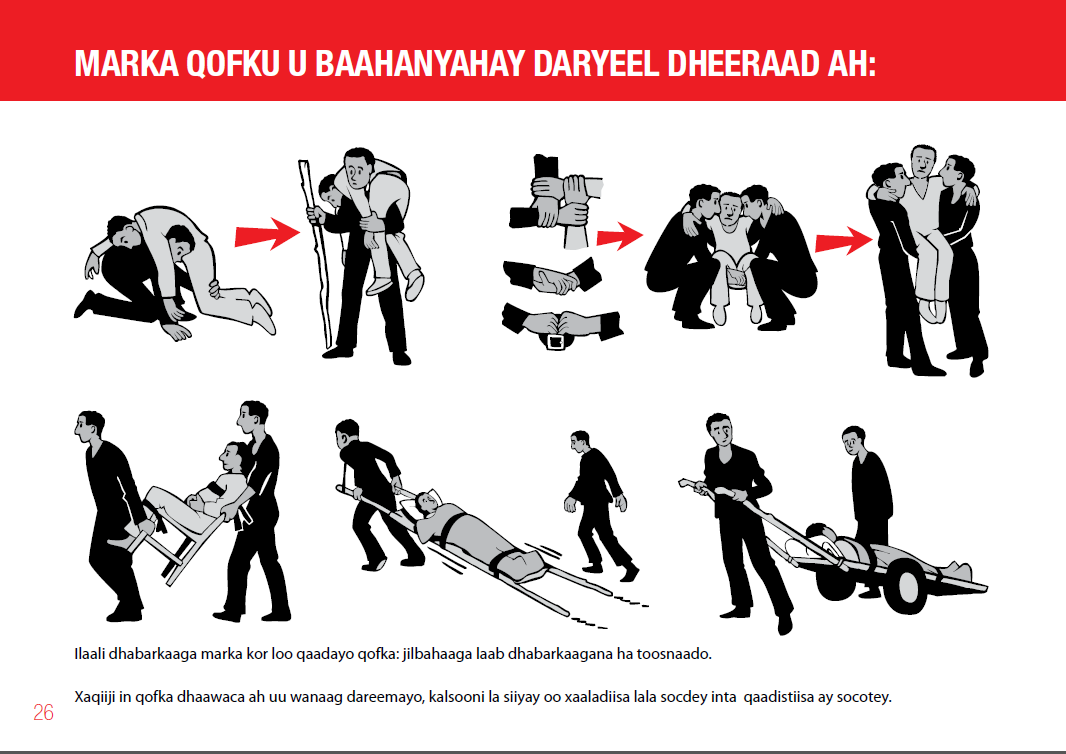 MARKA QOFKU U BAAHANYAHAY DARYEEL DHEERAAD AH:

Ilaali dhabarkaaga marka kor loo qaadayo qofka: jilbahaaga laab dhabarkaagana ha toosnaado.

Xaqiiji in qofka dhaawaca ah uu wanaag dareemayo, kalsooni la siiyay oo xaaladiisa lala socdey inta qaadistiisa ay socotey.

26