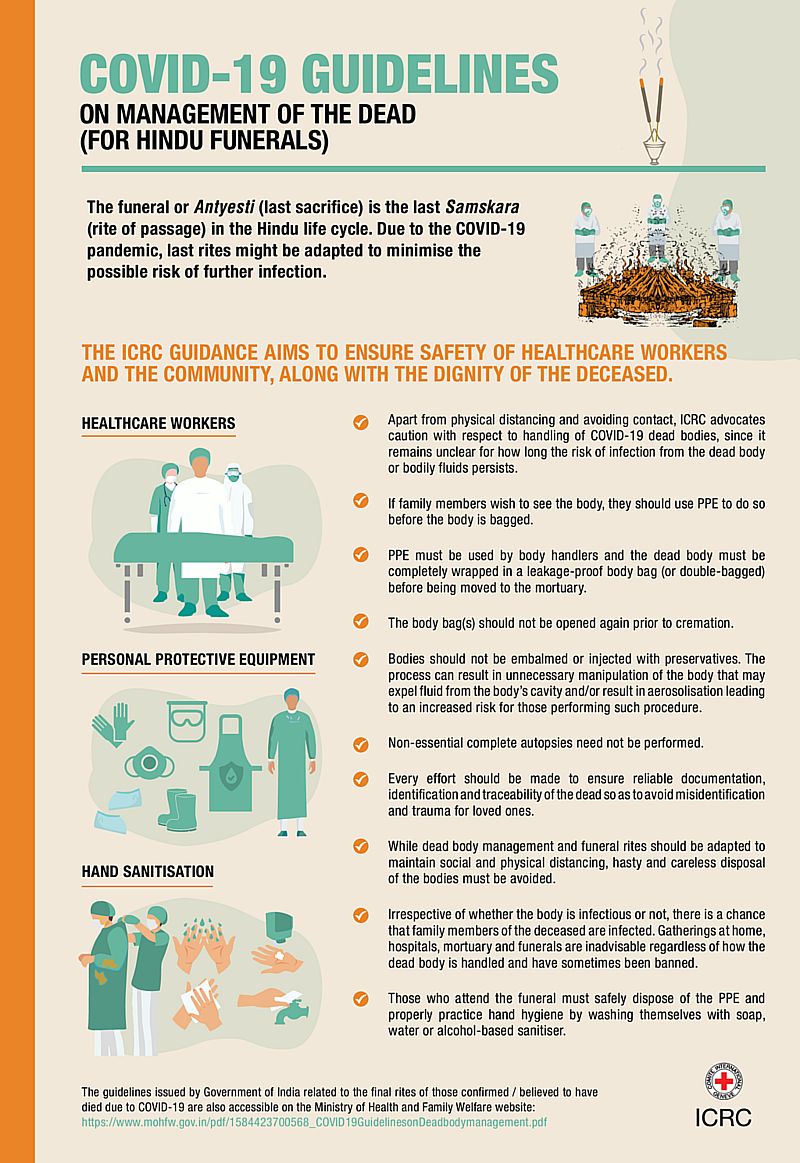 COVID-19 GUIDELINES
ON MANAGEMENT OF THE DEAD
(FOR HINDU FUNERALS)

The funeral or Antyesti (last sacrifice) is the last Samskara (rite of passage) in the Hindu life cycle. Due to the COVID-19 pandemic, last rites might be adapted to minimise the possible risk of further infection.

THE ICRC GUIDANCE AIMS TO ENSURE SAFETY OF HEALTHCARE WORKERS AND THE COMMUNITY, ALONG WITH THE DIGNITY OF THE DECEASED.

HEALTHCARE WORKERS

PERSONAL PROTECTIVE EQUIPMENT

HAND SANITISATION

Apart from physical distancing and avoiding contact, ICRC advocates caution with respect to handling of COVID-19 dead bodies, since it remains unclear for how long the risk of infection from the dead body or bodily fluids persists.

If family members wish to see the body, they should use PPE to do so before the body is bagged.

PPE must be used by body handlers and the dead body must be completely wrapped in a leakage-proof body bag (or double-bagged) before being moved to the mortuary.

The body bag(s) should not be opened again prior to cremation.

Bodies should not be embalmed or injected with preservatives. The process can result in unnecessary manipulation of the body that may expel fluid from the body's cavity and/or result in aerosolisation leading to an increased risk for those performing such procedure.

Non-essential complete autopsies need not be performed.

Every effort should be made to ensure reliable documentation, identification and traceability of the dead so as to avoid misidentification and trauma for loved ones.

While dead body management and funeral rites should be adapted to maintain social and physical distancing, hasty and careless disposal of the bodies must be avoided.

Irrespective of whether the body is infectious or not, there is a chance that family members of the deceased are infected. Gatherings at home, hospitals, mortuary and funerals are inadvisable regardless of how the dead body is handled and have sometimes been banned.

Those who attend the funeral must safely dispose of the PPE and properly practice hand hygiene by washing themselves with soap, water or alcohol-based sanitiser.

The guidelines issued by Government of India related to the final rites of those confirmed / believed to have died due to COVID-19 are also accessible on the Ministry of Health and Family Welfare website:
https://www.mohfw.gov.in/pdf/1584423700568_COVID19GuidelinesonDeadbodymanagement.pdf

COMITE INTERNATIONAL GENEVE
ICRC